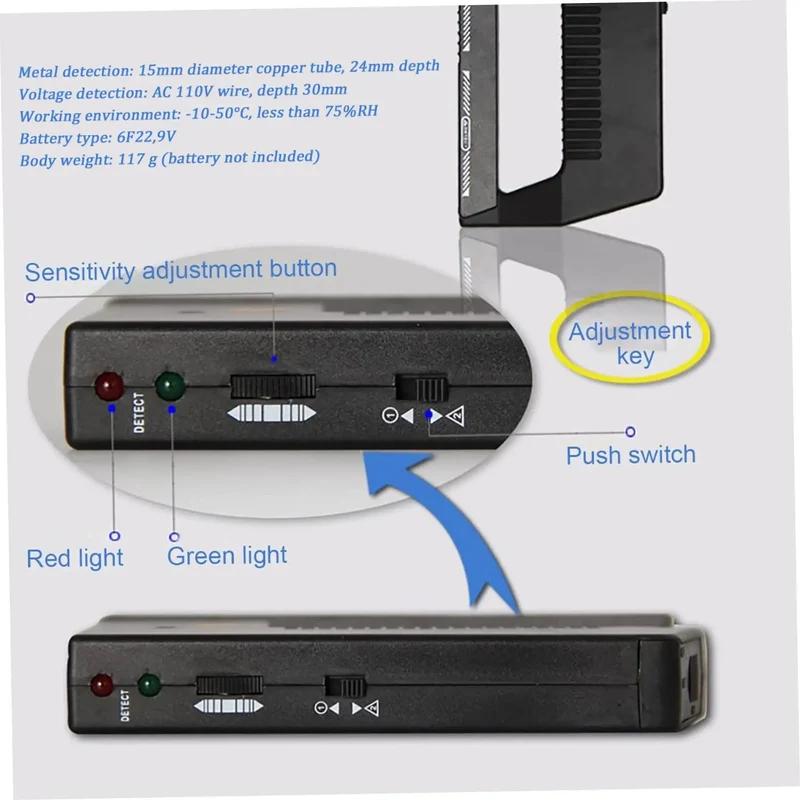 Metal detection: 15mm diameter copper tube, 24mm depth
Voltage detection: AC 110V wire, depth 30mm
Working environment: -10-50°C, less than 75%RH
Battery type: 6F22,9V
Body weight: 117 g (battery not included)

Sensitivity adjustment button

Adjustment key

DETECT

Push switch

Red light

Green light

DETECT